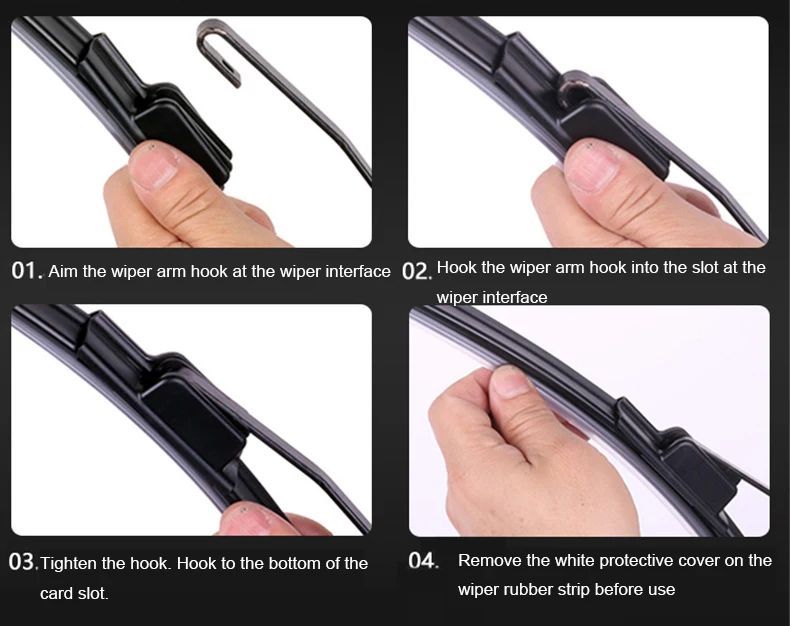 01. Aim the wiper arm hook at the wiper interface

02. Hook the wiper arm hook into the slot at the wiper interface

03. Tighten the hook. Hook to the bottom of the card slot.

04. Remove the white protective cover on the wiper rubber strip before use