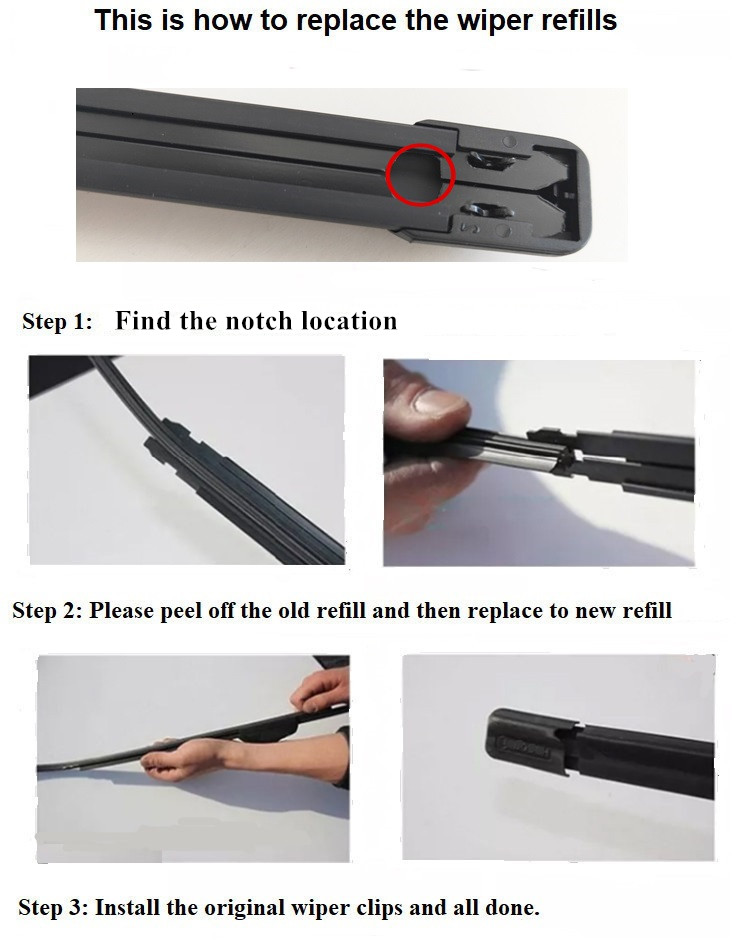 This is how to replace the wiper refills

Step 1: Find the notch location

Step 2: Please peel off the old refill and then replace to new refill

Step 3: Install the original wiper clips and all done.