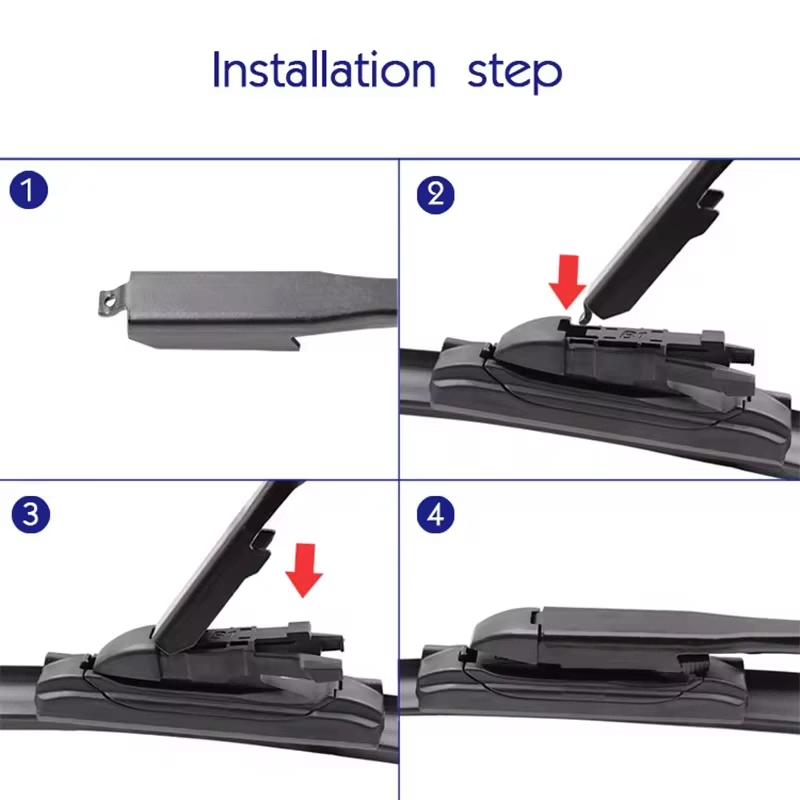 Installation step

1

2

3

4