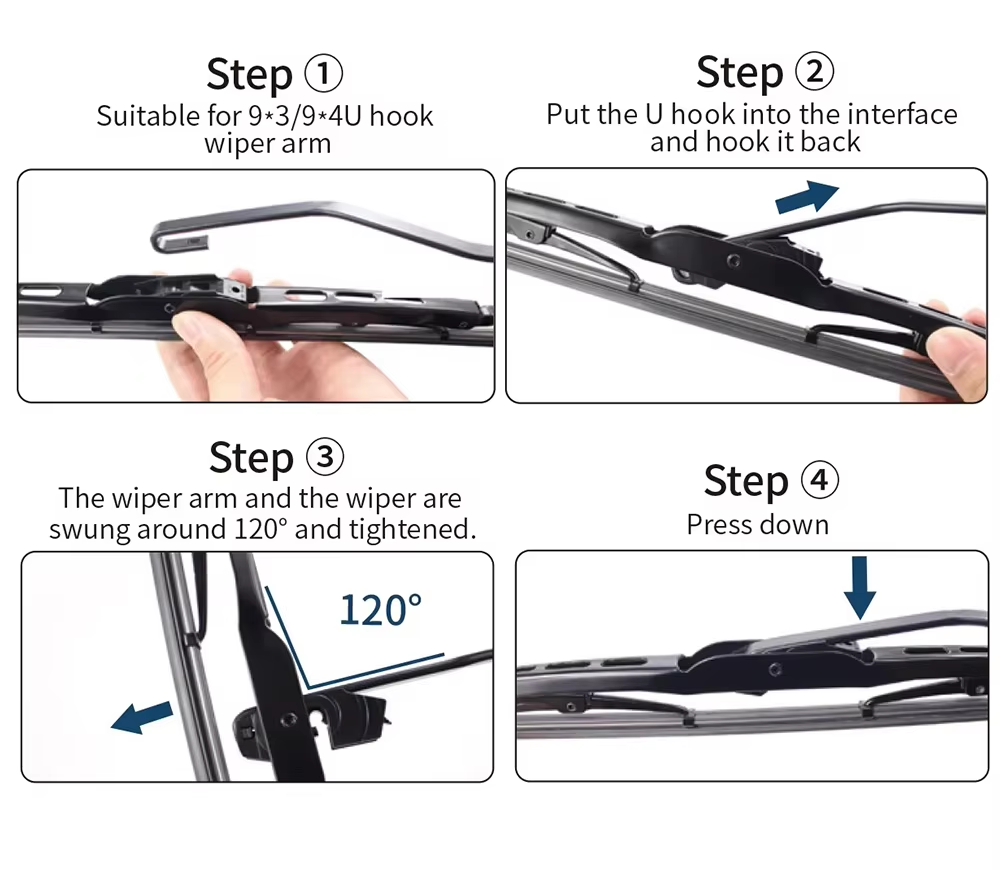 Step ①
Suitable for 9*3/9*4U hook wiper arm

Step ②
Put the U hook into the interface and hook it back

Step ③
The wiper arm and the wiper are swung around 120° and tightened.

120°

Step ④
Press down