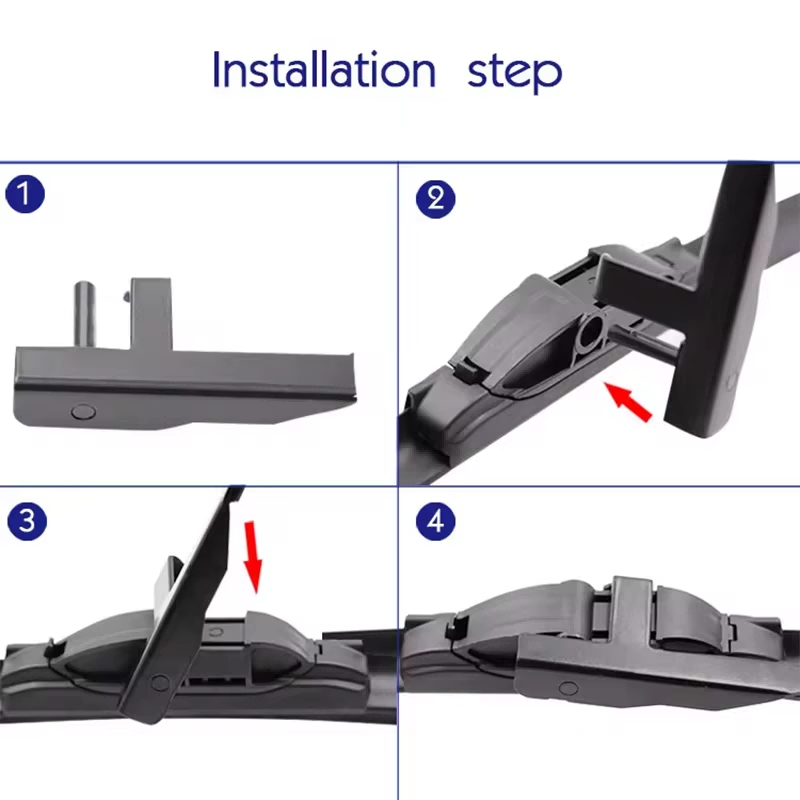 Installation step

1

2

3

4